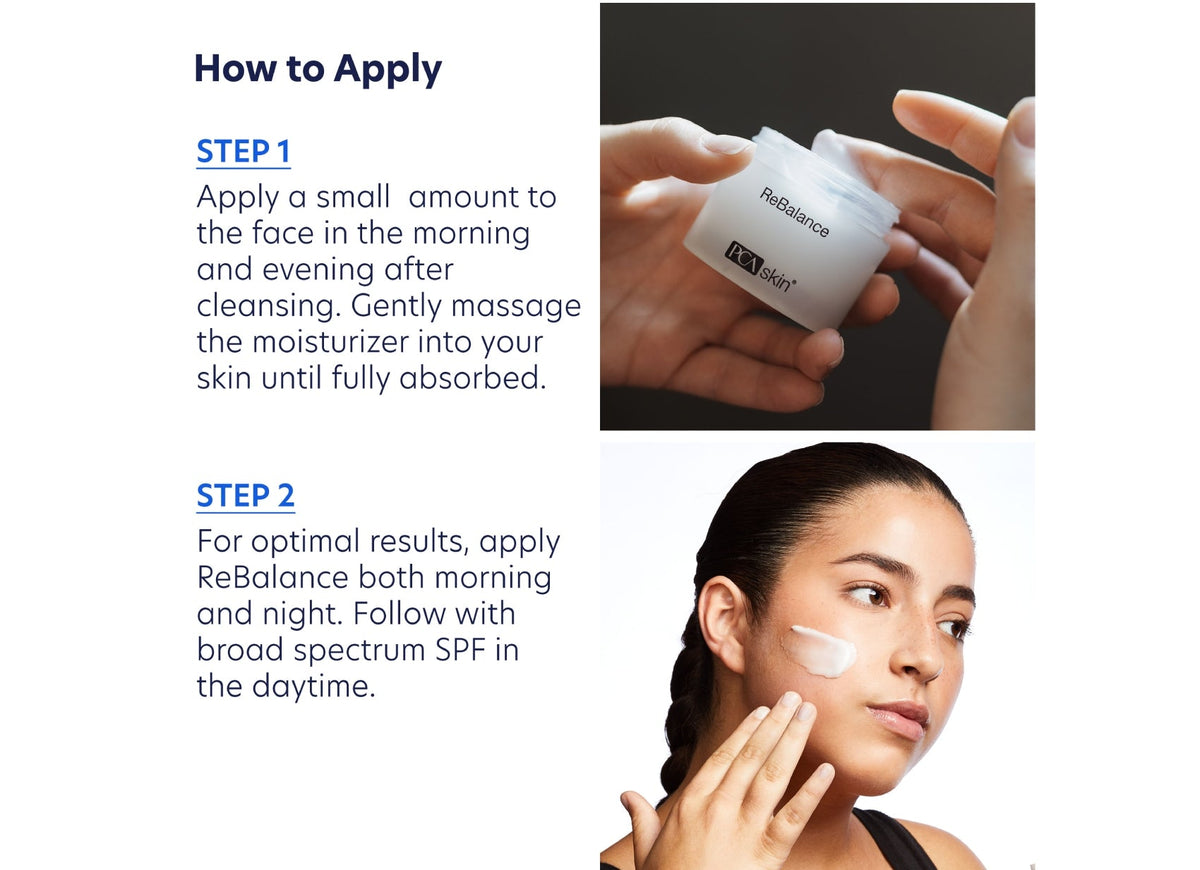 How to Apply

STEP 1
Apply a small  amount to the face in the morning and evening after cleansing. Gently massage the moisturizer into your skin until fully absorbed.

ReBalance
PCA skin®

STEP 2
For optimal results, apply ReBalance both morning and night. Follow with broad spectrum SPF in the daytime.