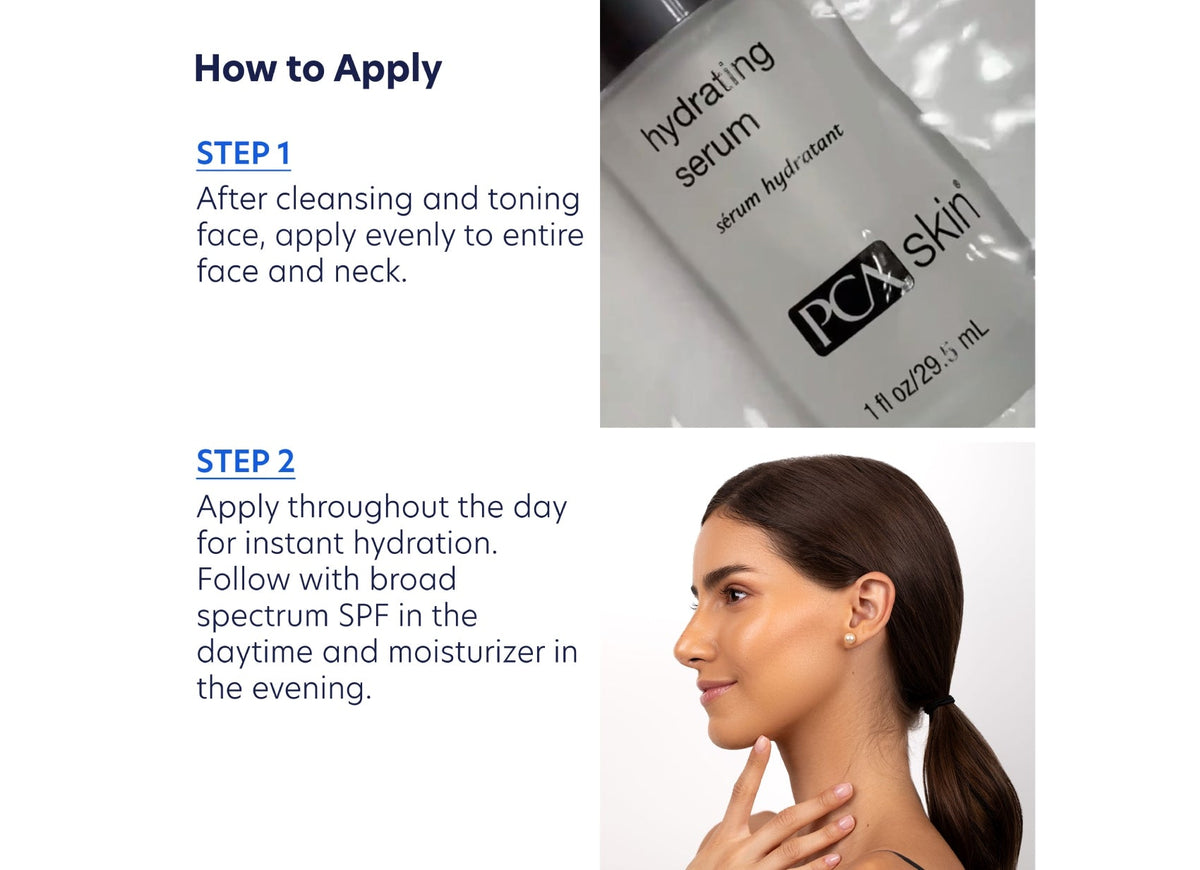 How to Apply

STEP 1
After cleansing and toning face, apply evenly to entire face and neck.

hydrating serum
sérum hydratant
PCA skin®
1 fl oz/29.5 mL

STEP 2
Apply throughout the day for instant hydration. Follow with broad spectrum SPF in the daytime and moisturizer in the evening.