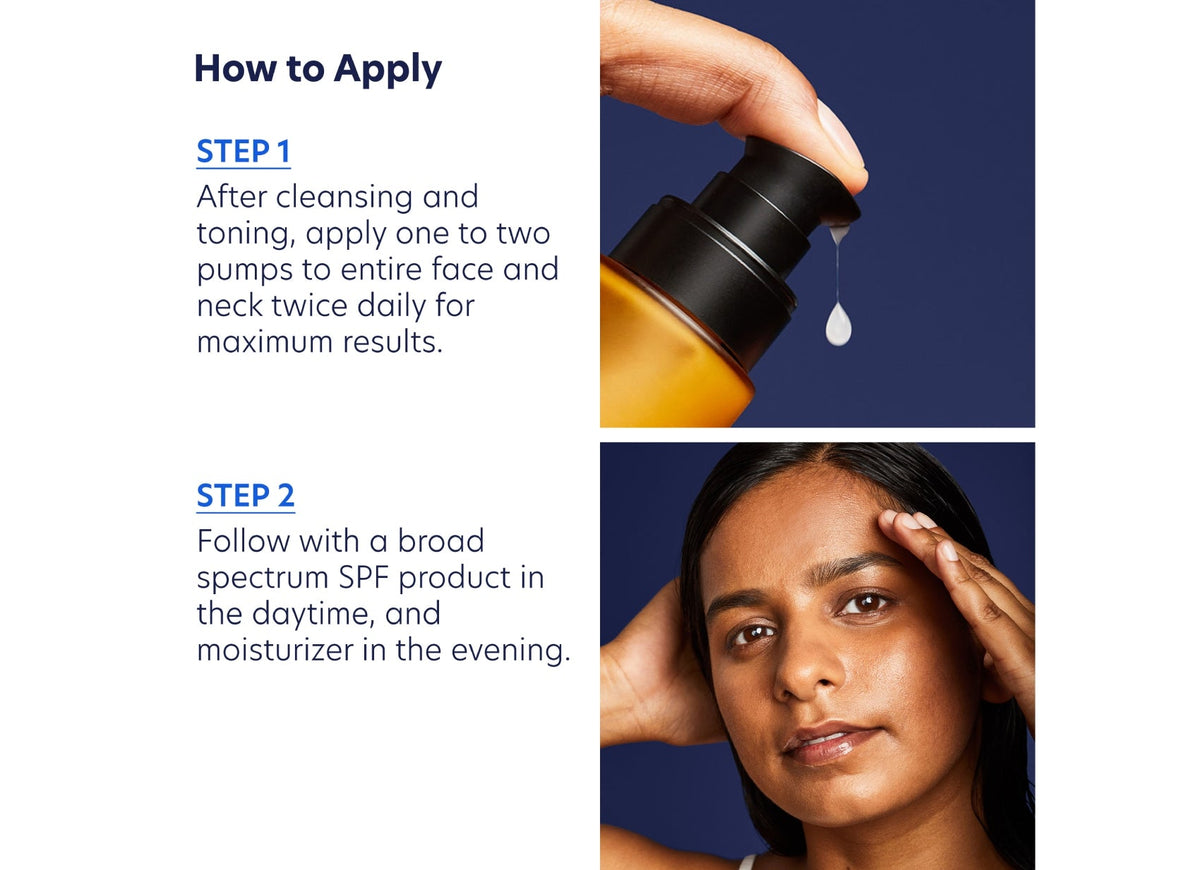 How to Apply

STEP 1
After cleansing and toning, apply one to two pumps to entire face and neck twice daily for maximum results.

STEP 2
Follow with a broad spectrum SPF product in the daytime, and moisturizer in the evening.