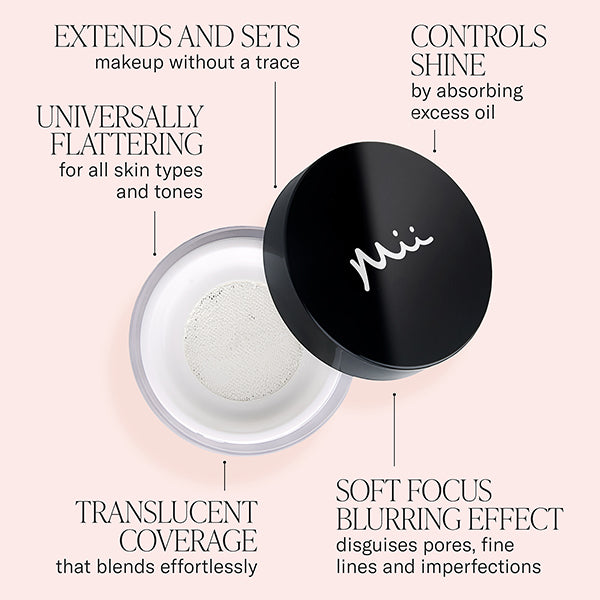 EXTENDS AND SETS
makeup without a trace

CONTROLS SHINE
by absorbing excess oil

UNIVERSALLY FLATTERING
for all skin types and tones

Mii

TRANSLUCENT COVERAGE
that blends effortlessly

SOFT FOCUS BLURRING EFFECT
disguises pores, fine lines and imperfections